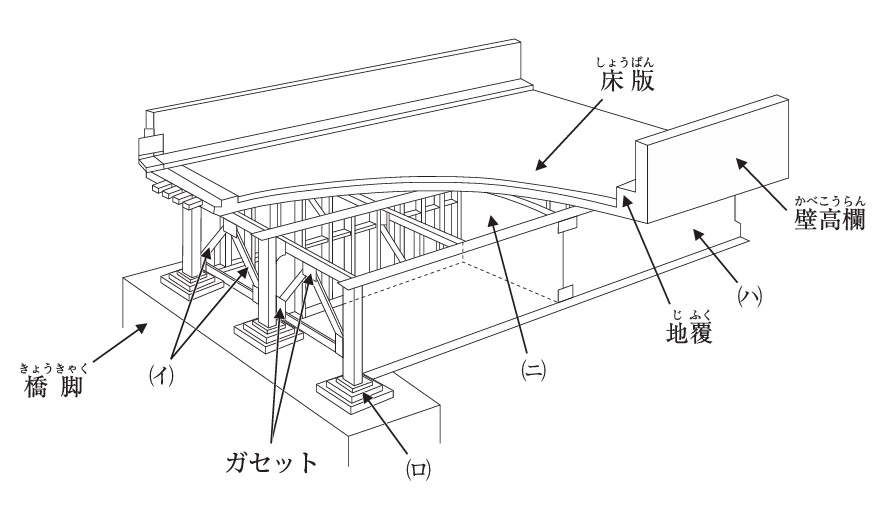 しょうばん
床版

かべこうらん
壁高欄

(ハ)

じふく
地覆

(ニ)

きょうきゃく
橋脚

(イ)

ガセット

(ロ)